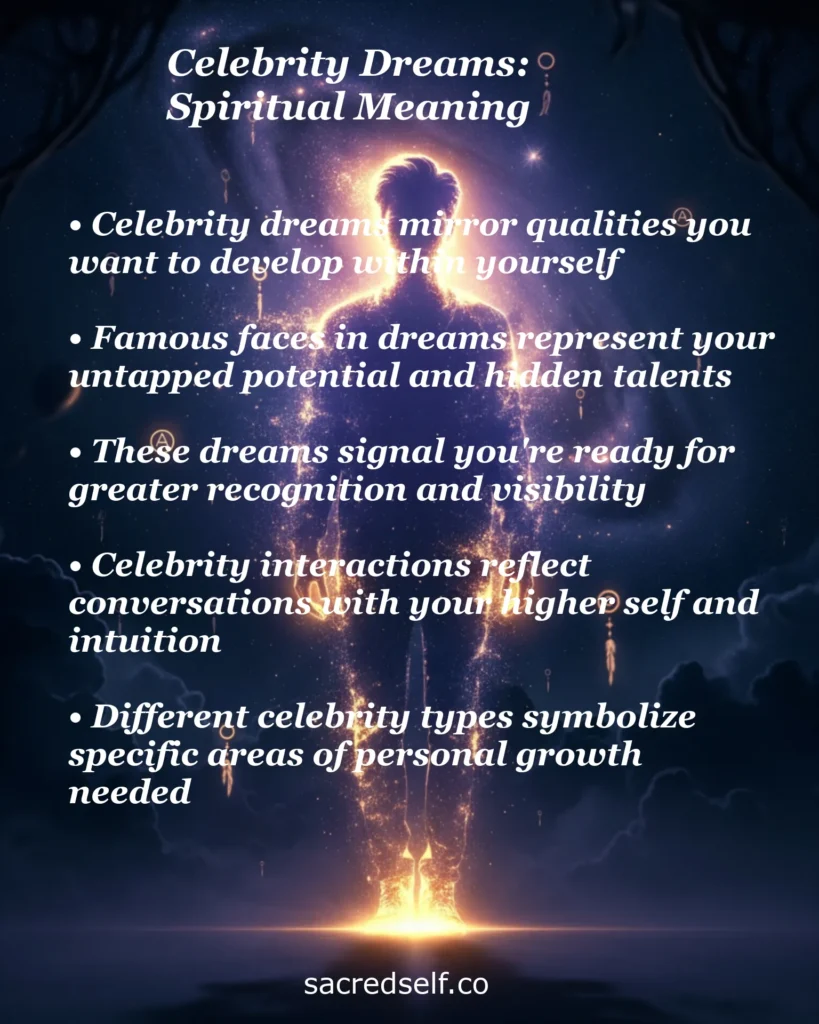 Celebrity Dreams: Spiritual Meaning

• Celebrity dreams mirror qualities you want to develop within yourself

• Famous faces in dreams represent your untapped potential and hidden talents

• These dreams signal you're ready for greater recognition and visibility

• Celebrity interactions reflect conversations with your higher self and intuition

• Different celebrity types symbolize specific areas of personal growth needed

sacredself.co