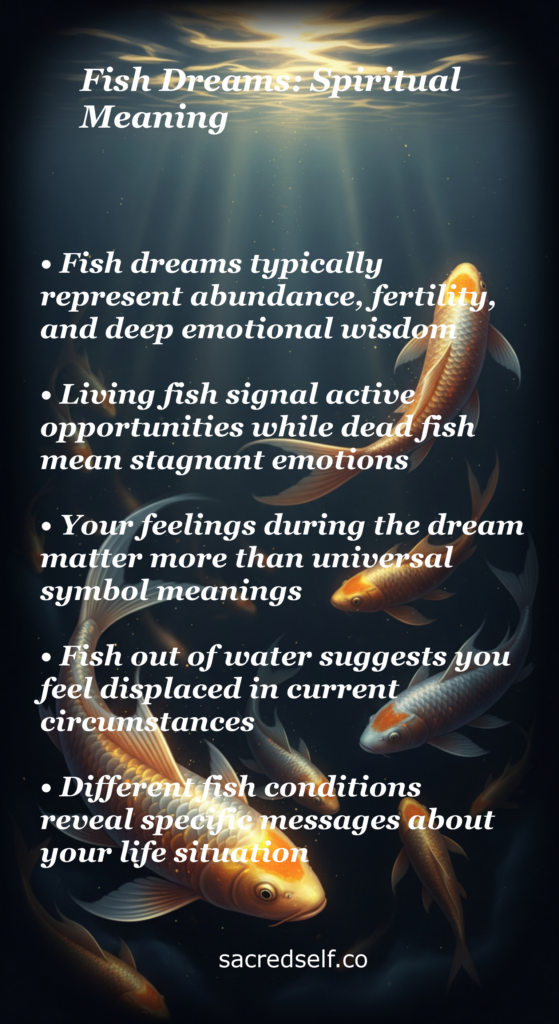 Fish Dreams: Spiritual Meaning

• Fish dreams typically represent abundance, fertility, and deep emotional wisdom

• Living fish signal active opportunities while dead fish mean stagnant emotions

• Your feelings during the dream matter more than universal symbol meanings

• Fish out of water suggests you feel displaced in current circumstances

• Different fish conditions reveal specific messages about your life situation

sacredself.co