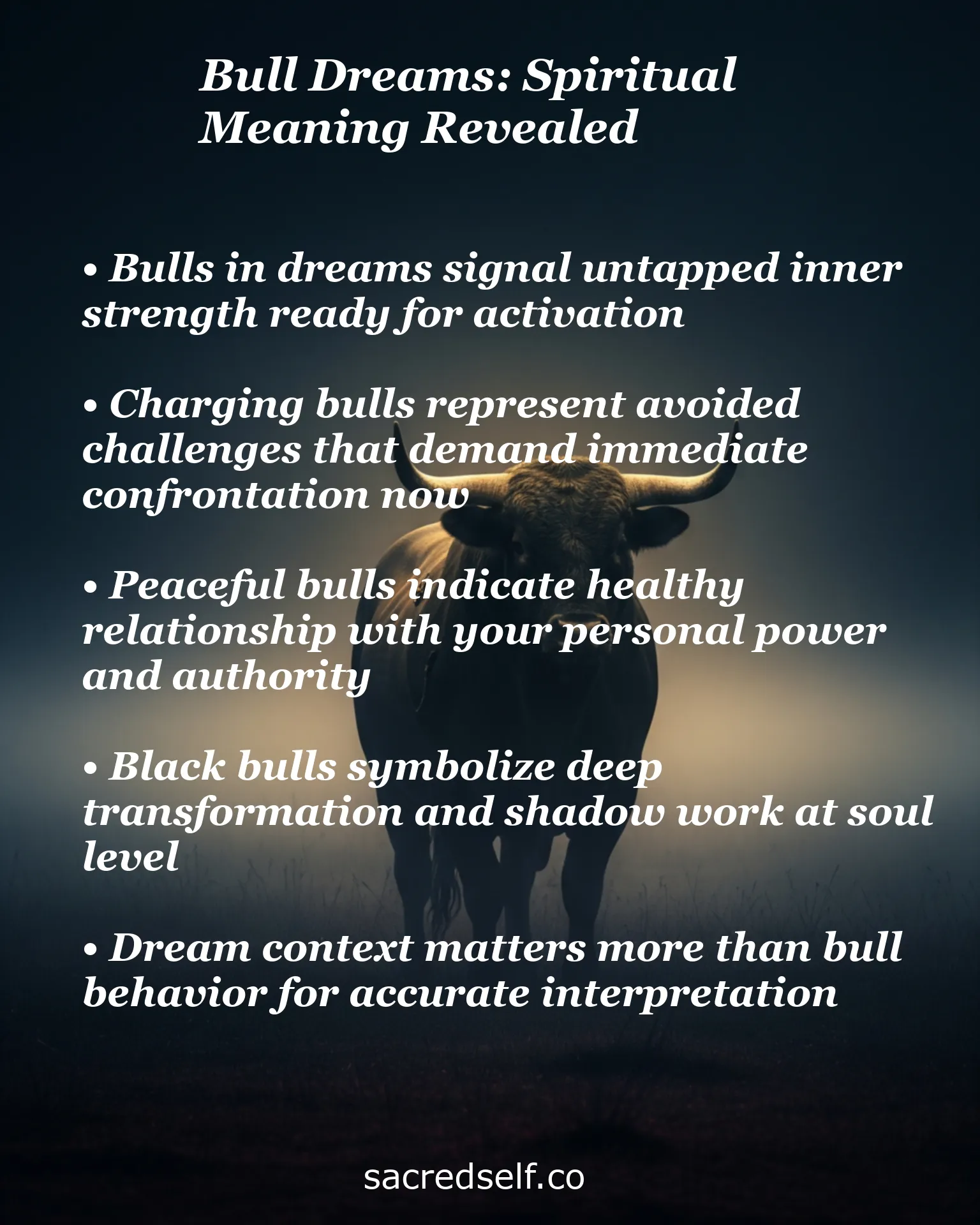 Bull Dreams: Spiritual Meaning Revealed

• Bulls in dreams signal untapped inner strength ready for activation

• Charging bulls represent avoided challenges that demand immediate confrontation now

• Peaceful bulls indicate healthy relationship with your personal power and authority

• Black bulls symbolize deep transformation and shadow work at soul level

• Dream context matters more than bull behavior for accurate interpretation

sacredself.co