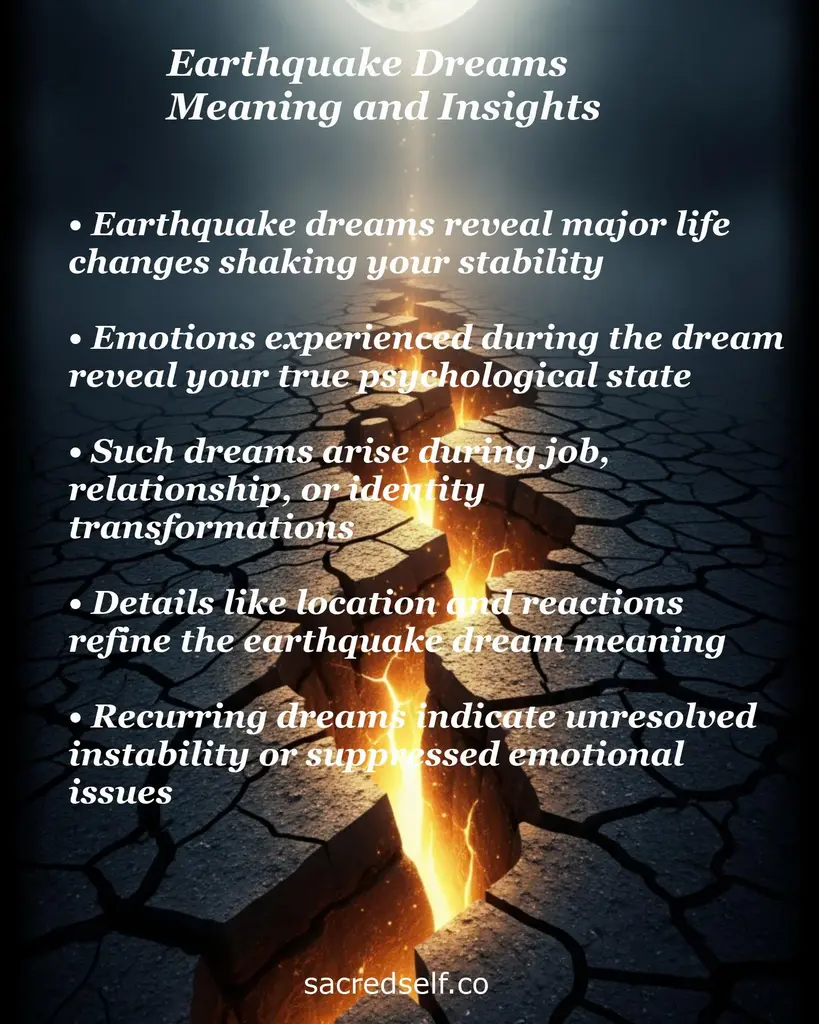 Earthquake Dreams
Meaning and Insights

• Earthquake dreams reveal major life changes shaking your stability

• Emotions experienced during the dream reveal your true psychological state

• Such dreams arise during job, relationship, or identity transformations

• Details like location and reactions refine the earthquake dream meaning

• Recurring dreams indicate unresolved instability or suppressed emotional issues

sacredself.co